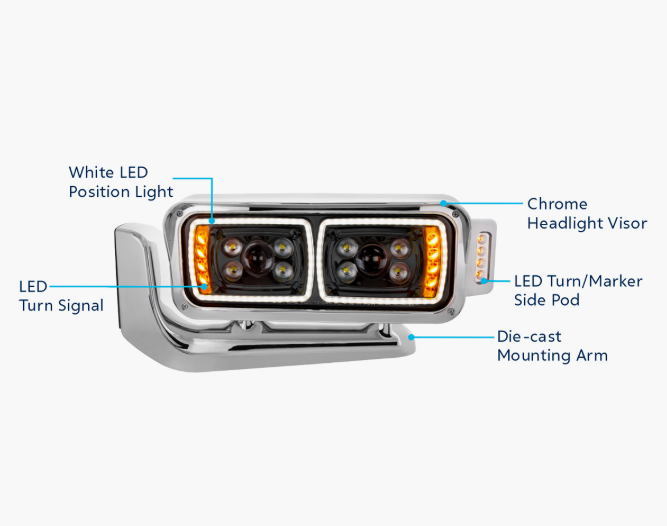 White LED
Position Light

Chrome
Headlight Visor

LED
Turn Signal

LED Turn/Marker
Side Pod

Die-cast
Mounting Arm